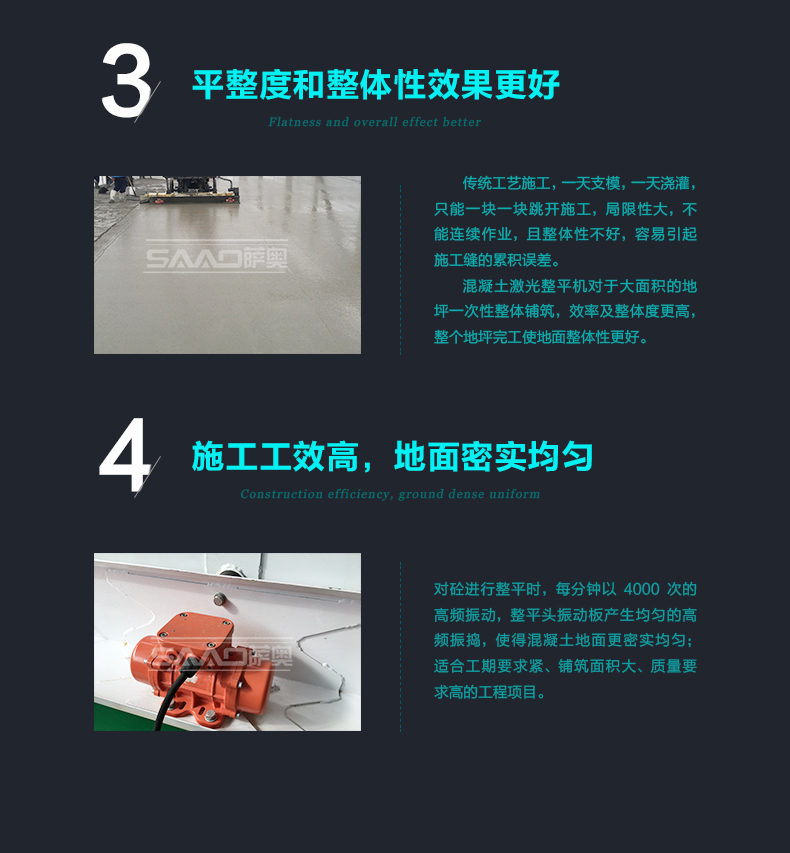 3

平整度和整体性效果更好

Flatness and overall effect better

SAAO萨奥

传统工艺施工，一天支模，一天浇灌，只能一块一块跳开施工，局限性大，不能连续作业，且整体性不好，容易引起施工缝的累积误差。

混凝土激光整平机对于大面积的地坪一次性整体铺筑，效率及整体度更高，整个地坪完工使地面整体性更好。

4

施工工效高，地面密实均匀

Construction efficiency, ground dense uniform

SAAO萨奥

对砼进行整平时，每分钟以 4000 次的高频振动，整平头振动板产生均匀的高频振捣，使得混凝土地面更密实均匀；适合工期要求紧、铺筑面积大、质量要求高的工程项目。